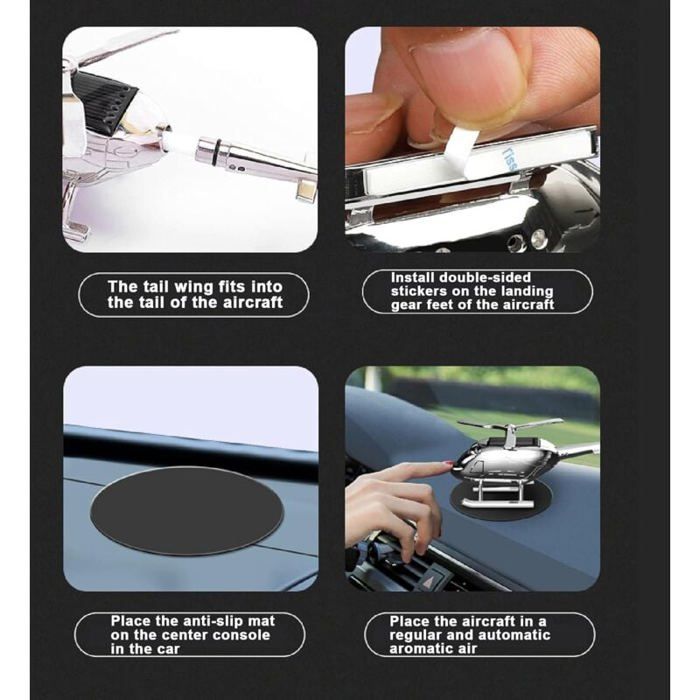 The tail wing fits into the tail of the aircraft

Install double-sided stickers on the landing gear feet of the aircraft

Place the anti-slip mat on the center console in the car

Place the aircraft in a regular and automatic aromatic air