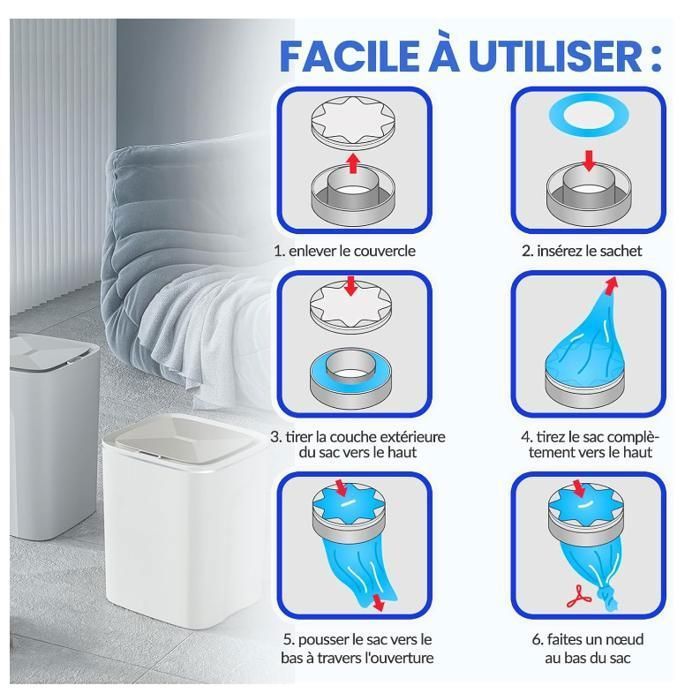 FACILE À UTILISER :

1. enlever le couvercle

2. insérez le sachet

3. tirer la couche extérieure du sac vers le haut

4. tirez le sac complètement vers le haut

5. pousser le sac vers le bas à travers l'ouverture

6. faites un nœud au bas du sac