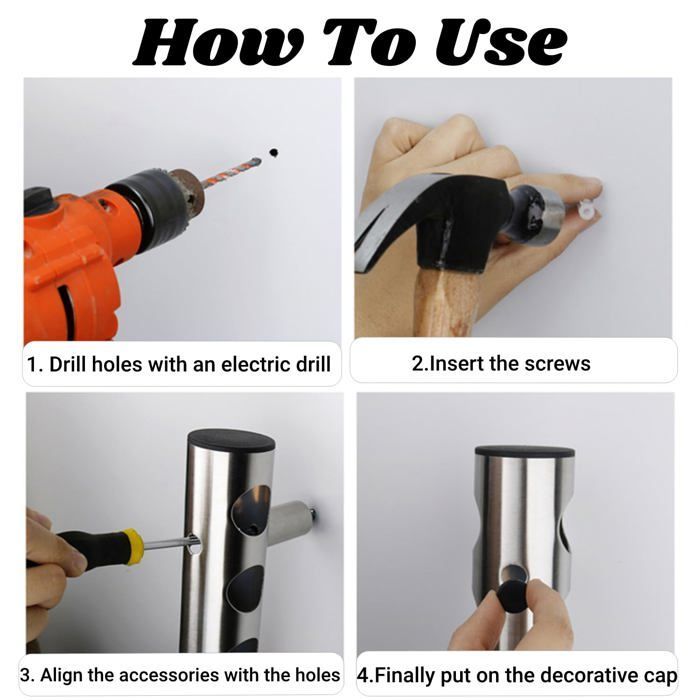 How To Use

1. Drill holes with an electric drill

2.Insert the screws

3. Align the accessories with the holes

4.Finally put on the decorative cap