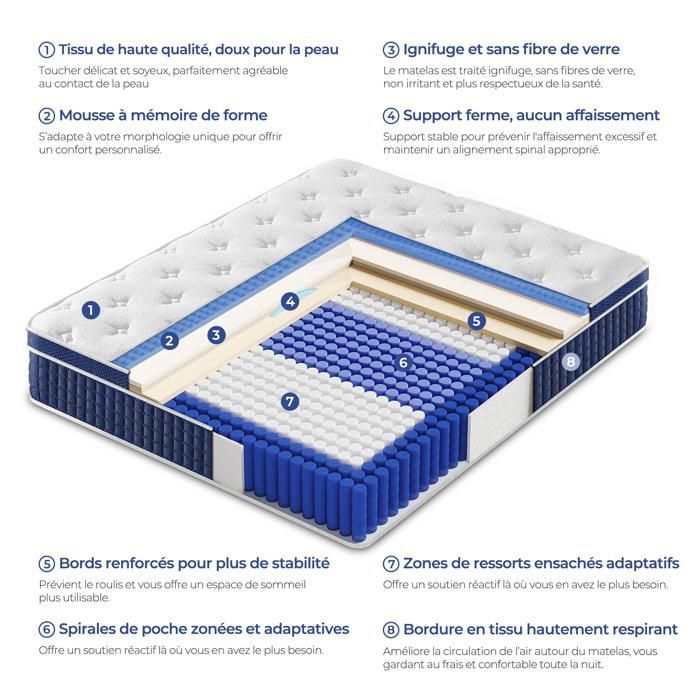 ① Tissu de haute qualité, doux pour la peau
Toucher délicat et soyeux, parfaitement agréable au contact de la peau

② Mousse à mémoire de forme
S'adapte à votre morphologie unique pour offrir un confort personnalisé.

③ Ignifuge et sans fibre de verre
Le matelas est traité ignifuge, sans fibres de verre, non irritant et plus respectueux de la santé.

④ Support ferme, aucun affaissement
Support stable pour prévenir l'affaissement excessif et maintenir un alignement spinal approprié.

1
2
3
4
5
6
7
8

⑤ Bords renforcés pour plus de stabilité
Prévient le roulis et vous offre un espace de sommeil plus utilisable.

⑥ Spirales de poche zonées et adaptatives
Offre un soutien réactif là où vous en avez le plus besoin.

⑦ Zones de ressorts ensachés adaptatifs
Offre un soutien réactif là où vous en avez le plus besoin.

⑧ Bordure en tissu hautement respirant
Améliore la circulation de l'air autour du matelas, vous gardant au frais et confortable toute la nuit.