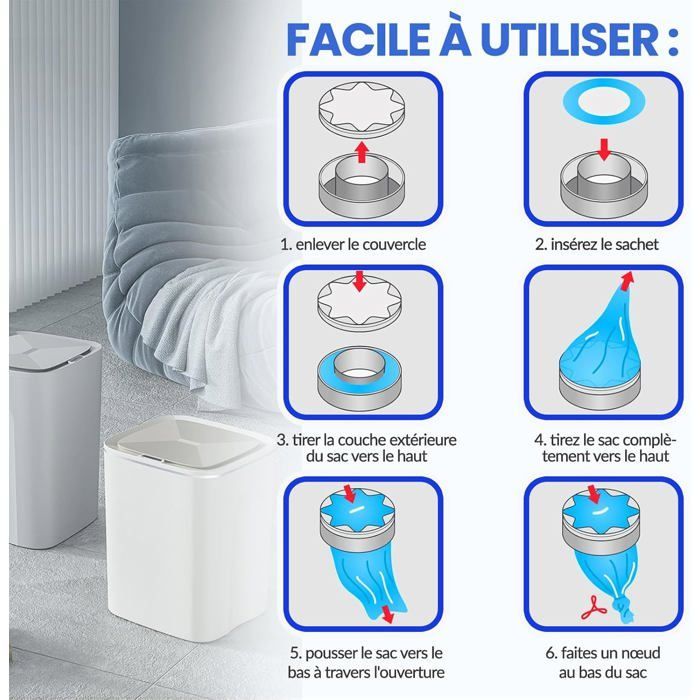 FACILE À UTILISER :

1. enlever le couvercle

2. insérez le sachet

3. tirer la couche extérieure du sac vers le haut

4. tirez le sac complètement vers le haut

5. pousser le sac vers le bas à travers l'ouverture

6. faites un nœud au bas du sac