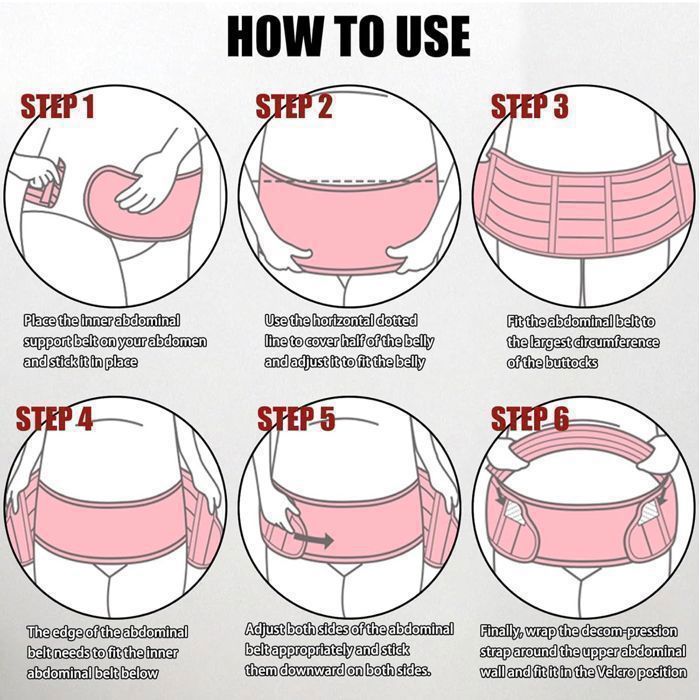 HOW TO USE

STEP 1

Place the inner abdominal support belt on your abdomen and stick it in place

STEP 2

Use the horizontal dotted line to cover half of the belly and adjust it to fit the belly

STEP 3

Fit the abdominal belt to the largest circumference of the buttocks

STEP 4

The edge of the abdominal belt needs to fit the inner abdominal belt below

STEP 5

Adjust both sides of the abdominal belt appropriately and stick them downward on both sides.

STEP 6

Finally, wrap the decom-pression strap around the upper abdominal wall and fit it in the Velcro position