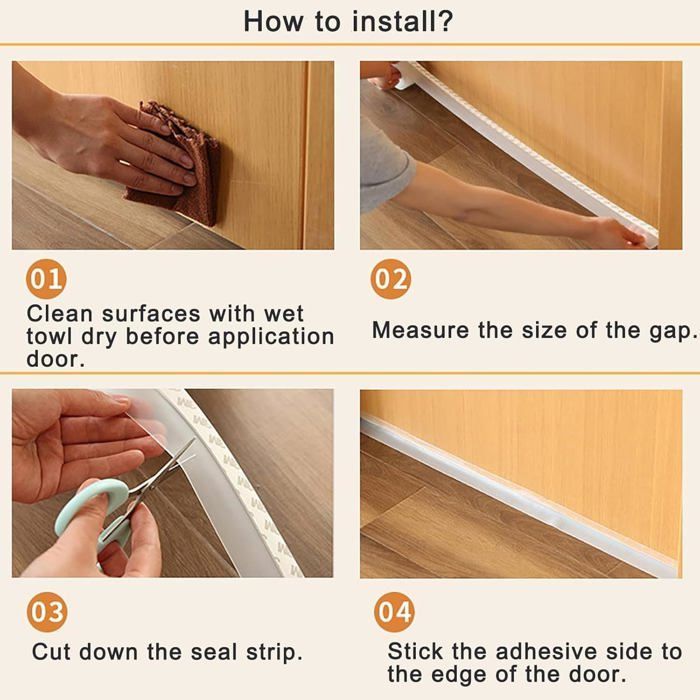 How to install?

01
Clean surfaces with wet towl dry before application door.

02
Measure the size of the gap.

03
Cut down the seal strip.

04
Stick the adhesive side to the edge of the door.