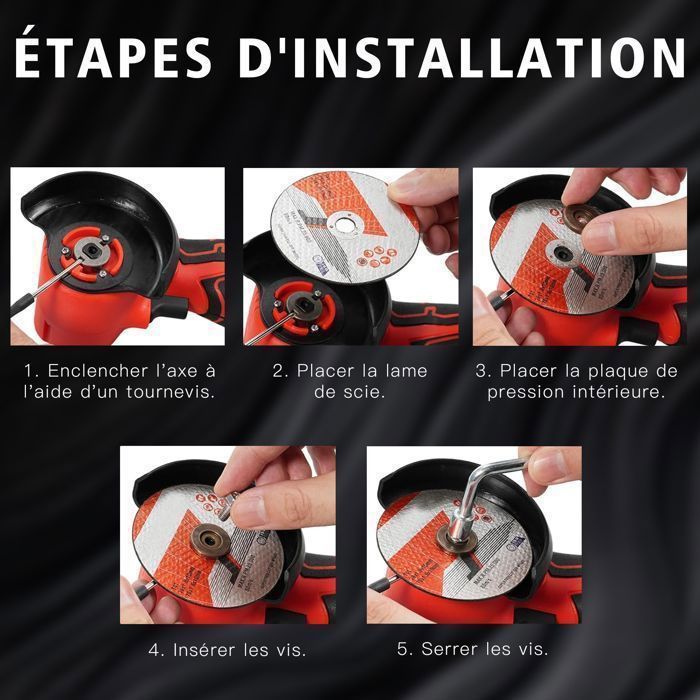 ÉTAPES D'INSTALLATION

1. Enclencher l'axe à l'aide d'un tournevis.

2. Placer la lame de scie.

3. Placer la plaque de pression intérieure.

4. Insérer les vis.

5. Serrer les vis.