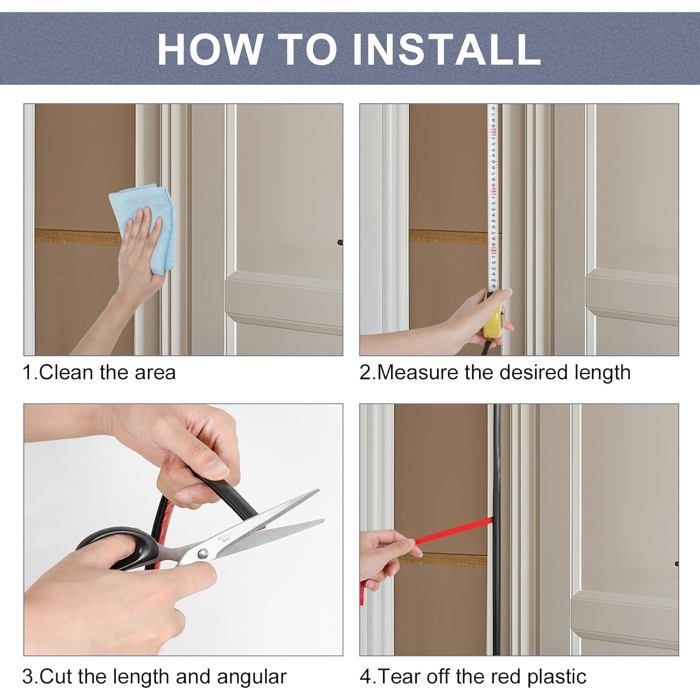 HOW TO INSTALL

1.Clean the area

2.Measure the desired length

3.Cut the length and angular

4.Tear off the red plastic