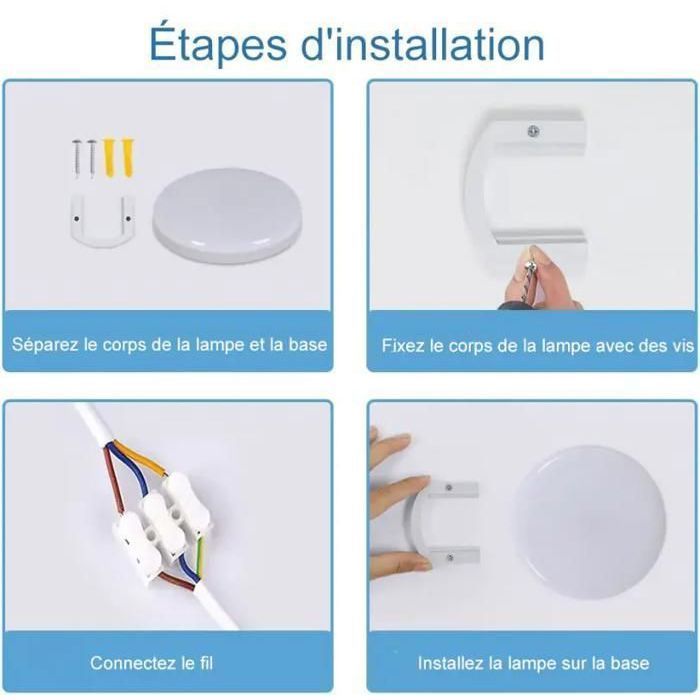 Étapes d'installation

Séparez le corps de la lampe et la base

Fixez le corps de la lampe avec des vis

Connectez le fil

Installez la lampe sur la base