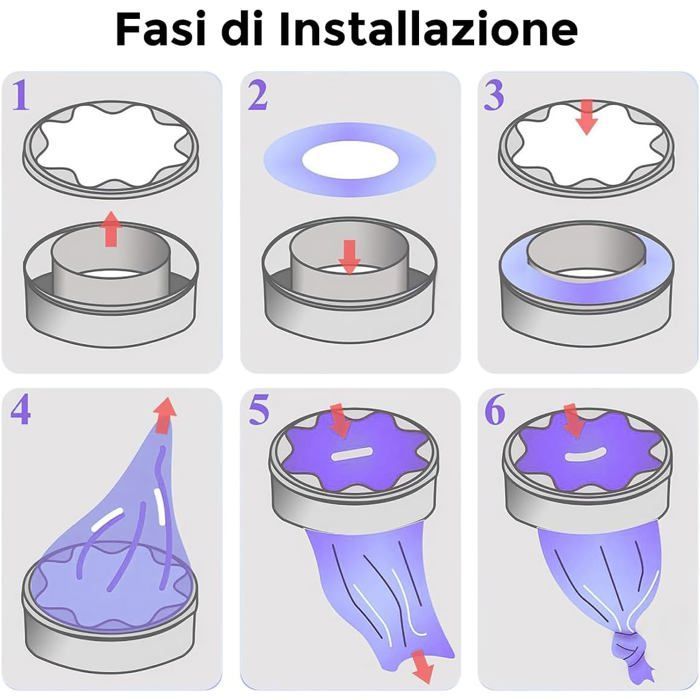 Fasi di Installazione

1

2

3

4

5

6