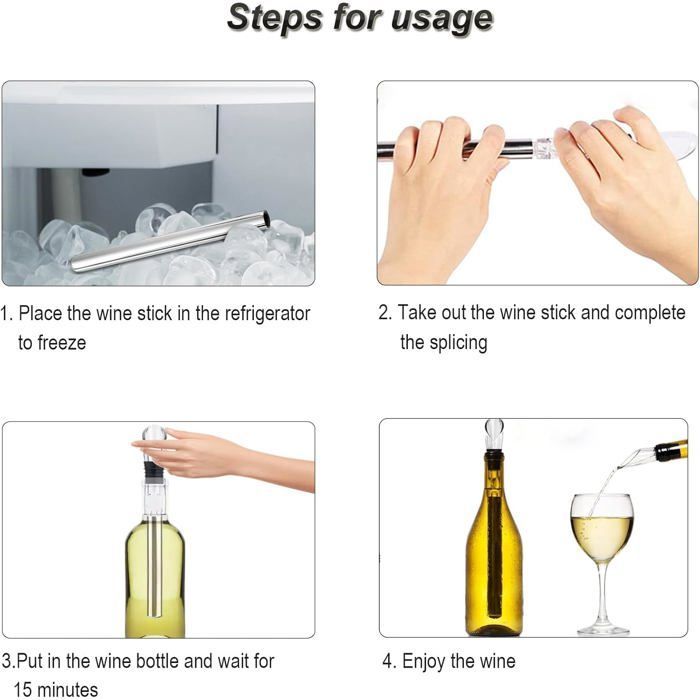 Steps for usage

1. Place the wine stick in the refrigerator to freeze

2. Take out the wine stick and complete the splicing

3.Put in the wine bottle and wait for 15 minutes

4. Enjoy the wine