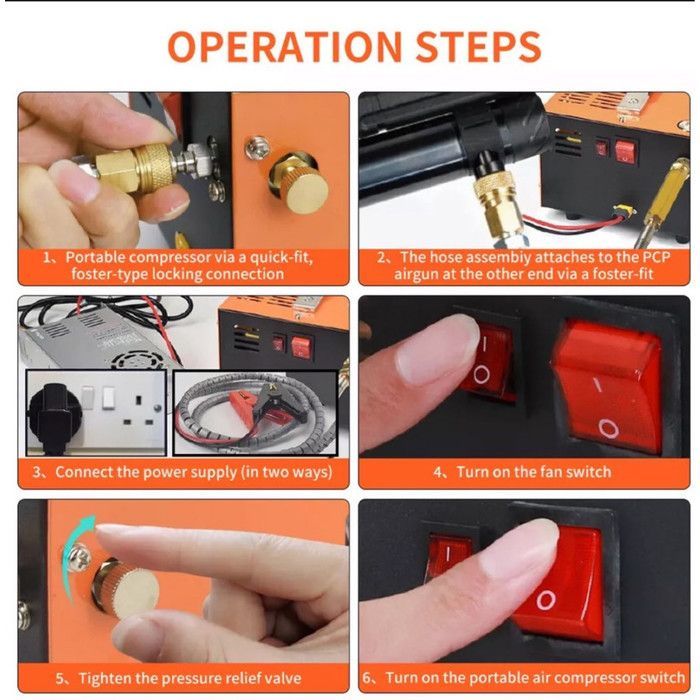 OPERATION STEPS

1、Portable compressor via a quick-fit, foster-type locking connection

2、The hose assembiy attaches to the PCP airgun at the other end via a foster-fit

3、Connect the power supply (in two ways)

4、Turn on the fan switch

5、Tighten the pressure relief valve

6、Turn on the portable air compressor switch