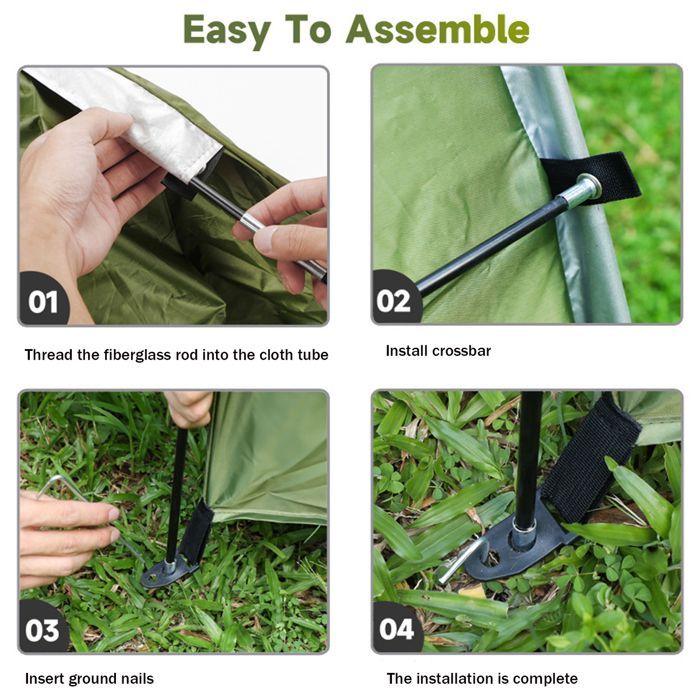 Easy To Assemble

01

Thread the fiberglass rod into the cloth tube

02

Install crossbar

03

Insert ground nails

04

The installation is complete