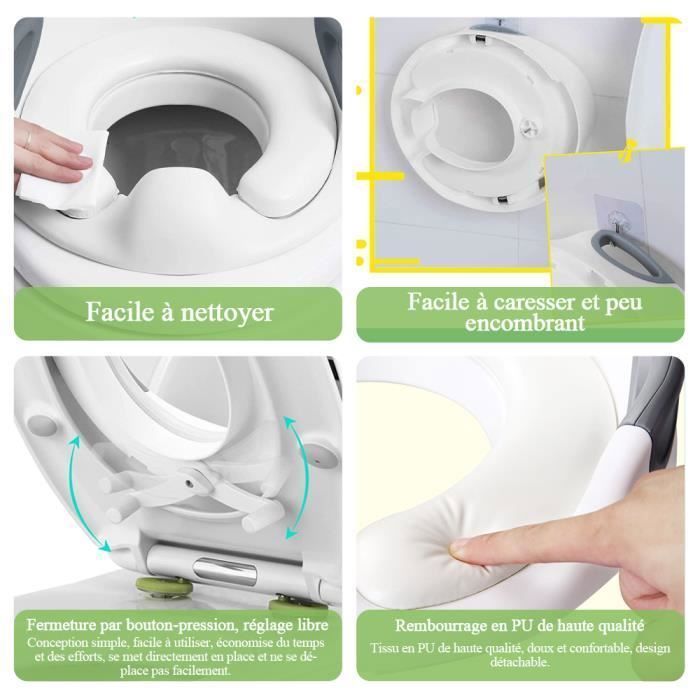 Facile à nettoyer

Facile à caresser et peu encombrant

Fermeture par bouton-pression, réglage libre

Conception simple, facile à utiliser, économise du temps et des efforts, se met directement en place et ne se déplace pas facilement.

Rembourrage en PU de haute qualité

Tissu en PU de haute qualité, doux et confortable, design détachable.