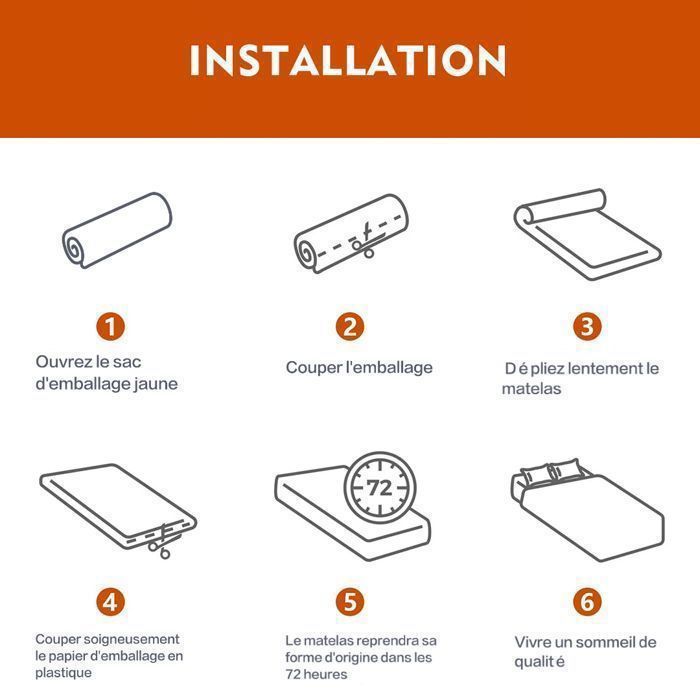 INSTALLATION

1
Ouvrez le sac d'emballage jaune

2
Couper l'emballage

3
D é pliez lentement le matelas

72

4
Couper soigneusement le papier d'emballage en plastique

5
Le matelas reprendra sa forme d'origine dans les 72 heures

6
Vivre un sommeil de qualit é