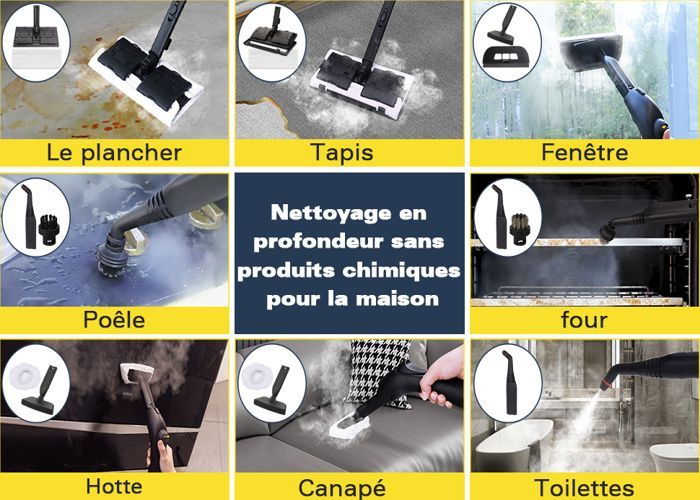 Le plancher

Tapis

Fenêtre

Poêle

Nettoyage en profondeur sans produits chimiques pour la maison

four

Hotte

Canapé

Toilettes