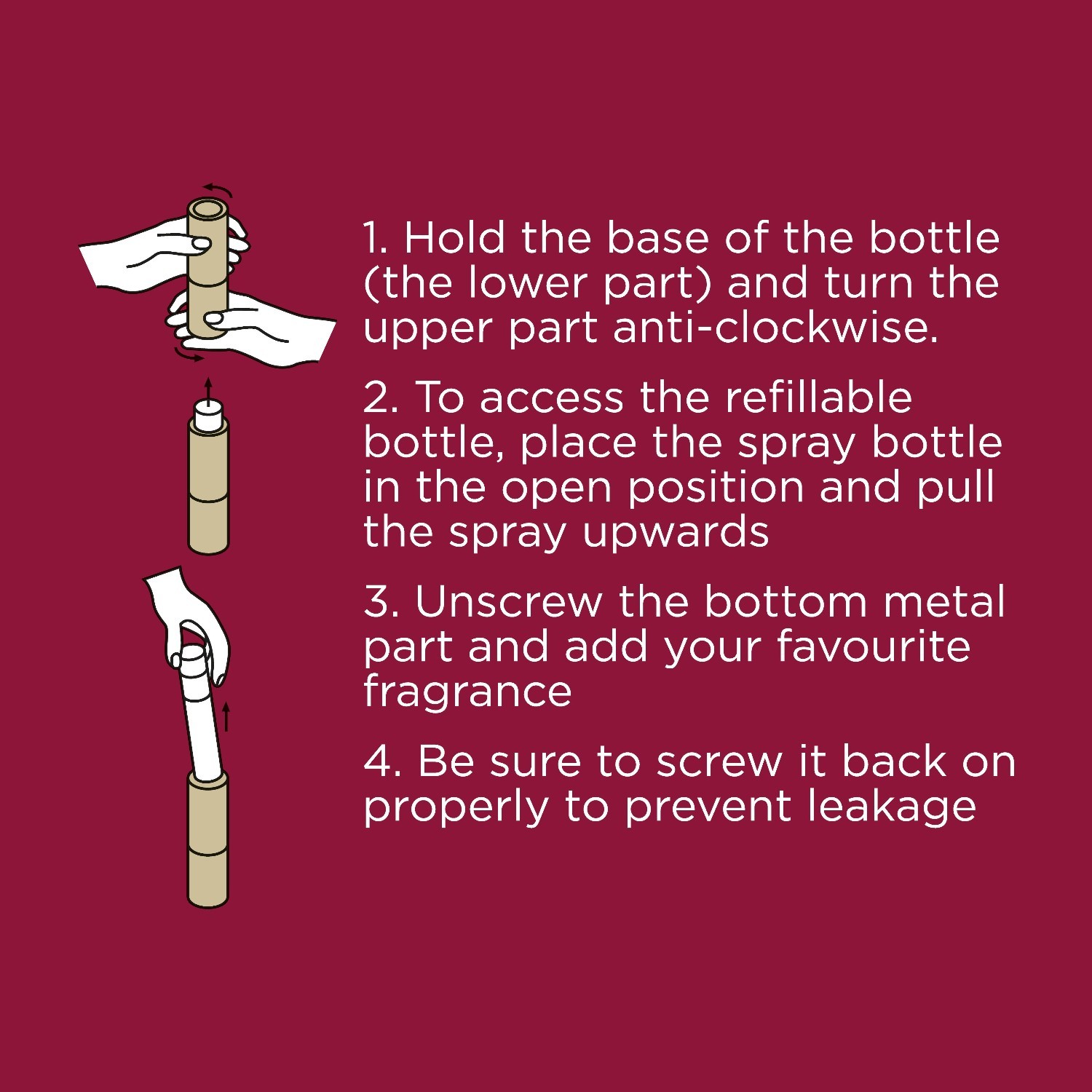 1. Hold the base of the bottle (the lower part) and turn the upper part anti-clockwise.

2. To access the refillable bottle, place the spray bottle in the open position and pull the spray upwards

3. Unscrew the bottom metal part and add your favourite fragrance

4. Be sure to screw it back on properly to prevent leakage