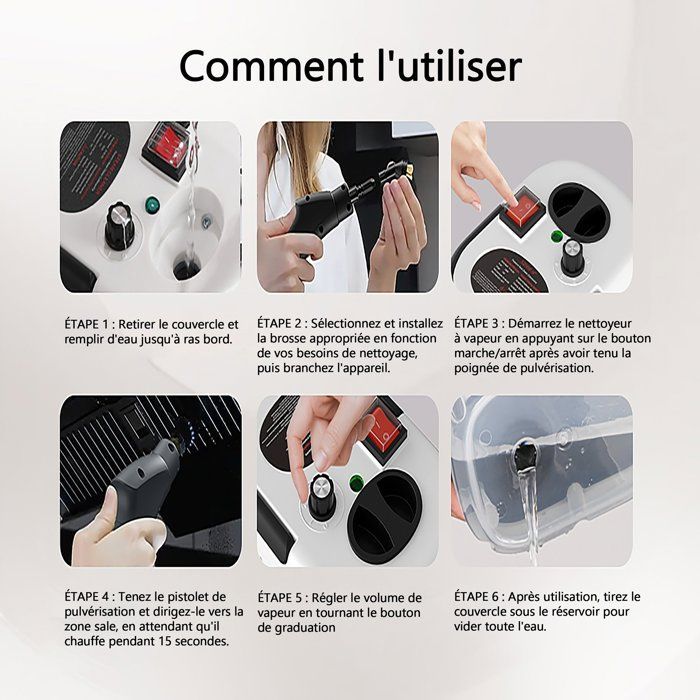 Comment l'utiliser

ÉTAPE 1 : Retirer le couvercle et remplir d'eau jusqu'à ras bord.

ÉTAPE 2 : Sélectionnez et installez la brosse appropriée en fonction de vos besoins de nettoyage, puis branchez l'appareil.

ÉTAPE 3 : Démarrez le nettoyeur à vapeur en appuyant sur le bouton marche/arrêt après avoir tenu la poignée de pulvérisation.

ÉTAPE 4 : Tenez le pistolet de pulvérisation et dirigez-le vers la zone sale, en attendant qu'il chauffe pendant 15 secondes.

ÉTAPE 5 : Régler le volume de vapeur en tournant le bouton de graduation

ÉTAPE 6 : Après utilisation, tirez le couvercle sous le réservoir pour vider toute l'eau.