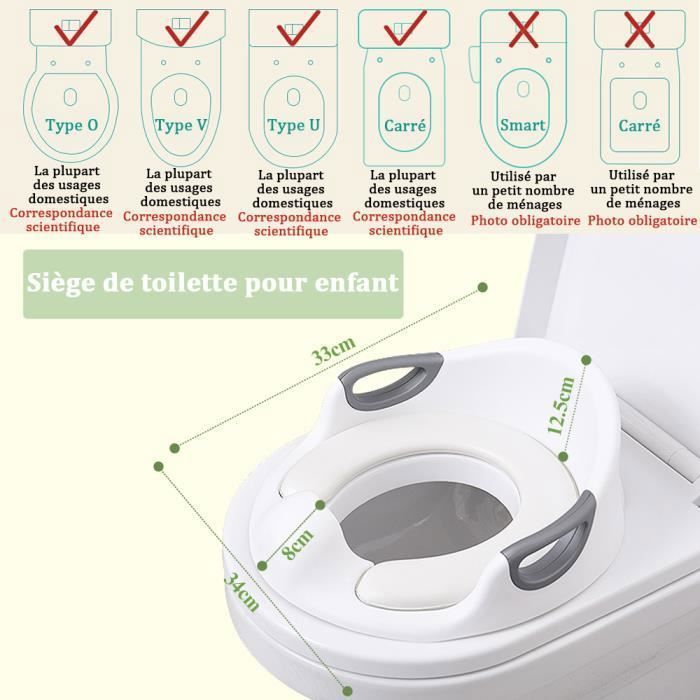 Type O
La plupart des usages domestiques
Correspondance scientifique

Type V
La plupart des usages domestiques
Correspondance scientifique

Type U
La plupart des usages domestiques
Correspondance scientifique

Carré
La plupart des usages domestiques
Correspondance scientifique

Smart
Utilisé par un petit nombre de ménages
Photo obligatoire

Carré
Utilisé par un petit nombre de ménages
Photo obligatoire

Siège de toilette pour enfant

33cm
12.5cm
8cm
34cm