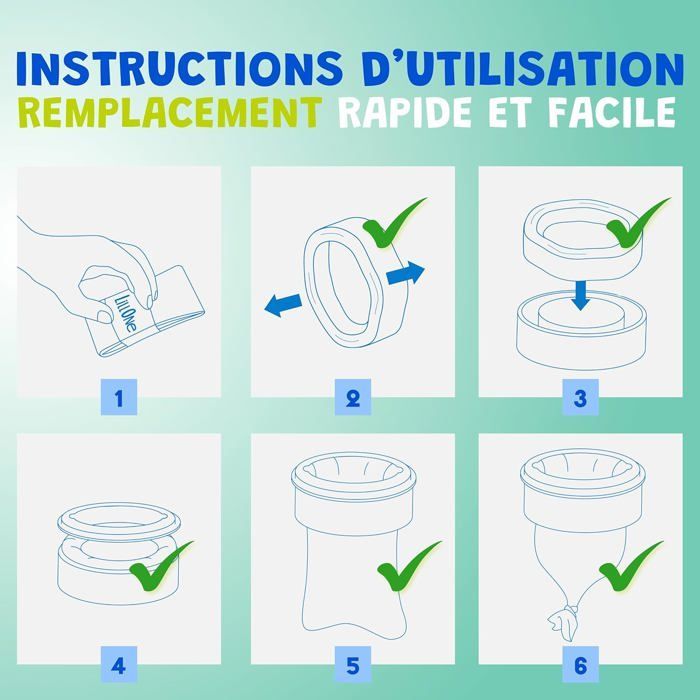 INSTRUCTIONS D'UTILISATION
REMPLACEMENT RAPIDE ET FACILE

LittOne

1

2

3

4

5

6