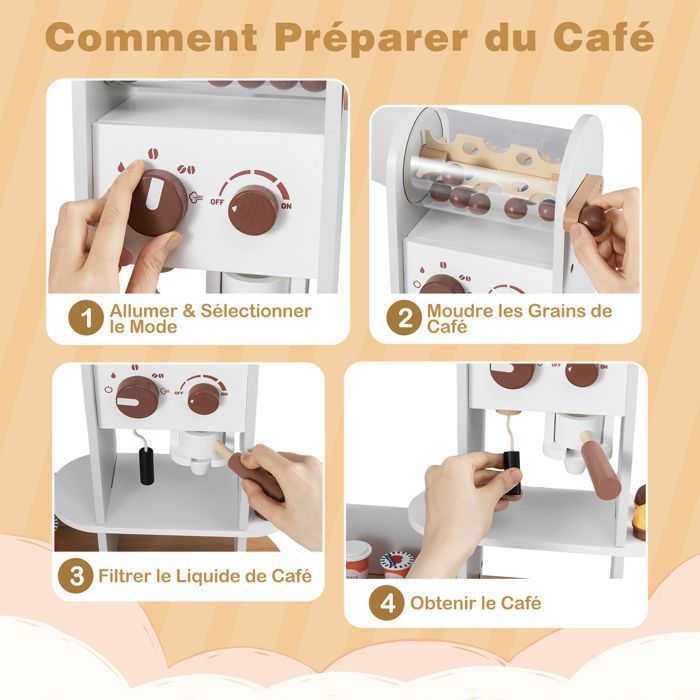 Comment Préparer du Café

OFF ON

1 Allumer & Sélectionner le Mode

2 Moudre les Grains de Café

OFF ON

3 Filtrer le Liquide de Café

OFF ON

4 Obtenir le Café