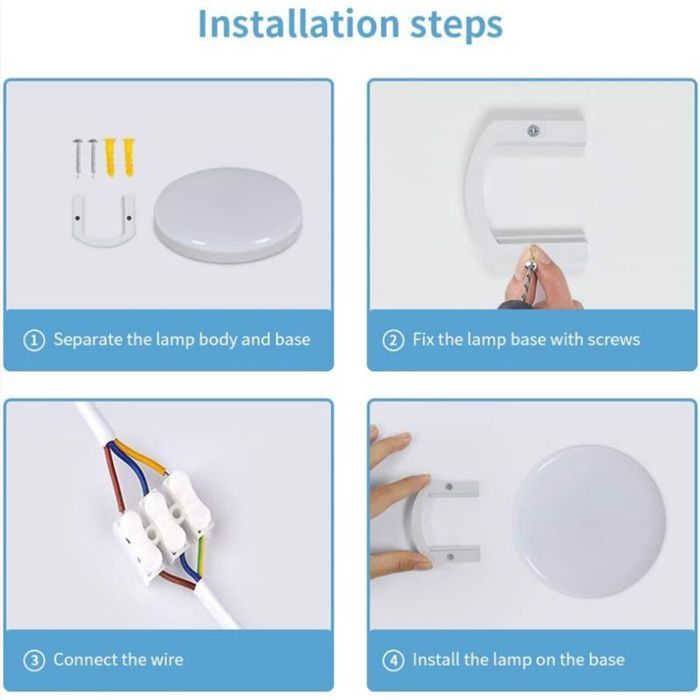 Installation steps

① Separate the lamp body and base

② Fix the lamp base with screws

③ Connect the wire

④ Install the lamp on the base