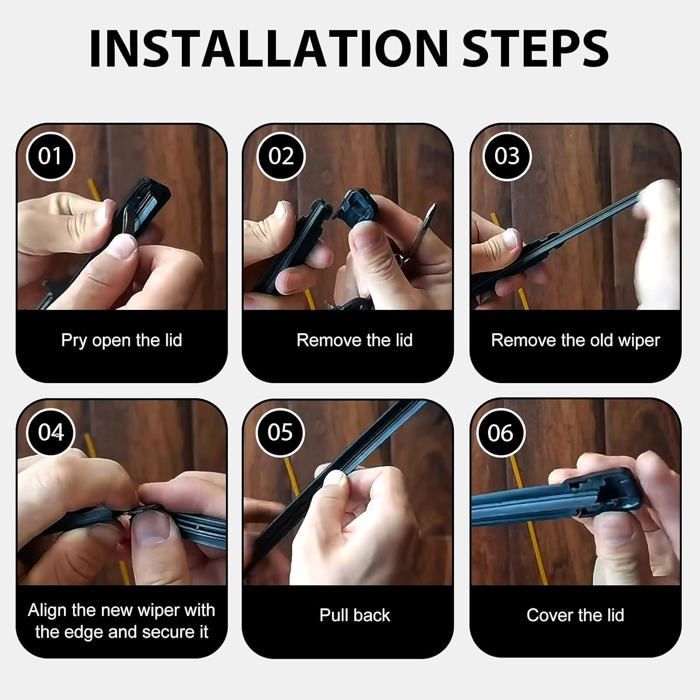 INSTALLATION STEPS

01

Pry open the lid

02

Remove the lid

03

Remove the old wiper

04

Align the new wiper with the edge and secure it

05

Pull back

06

Cover the lid