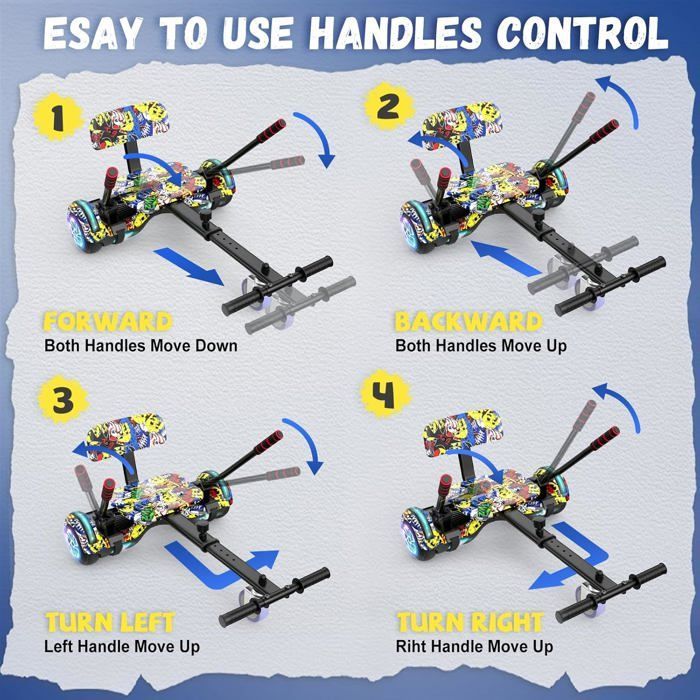 ESAY TO USE HANDLES CONTROL

1

FORWARD
Both Handles Move Down

2

BACKWARD
Both Handles Move Up

3

TURN LEFT
Left Handle Move Up

4

TURN RIGHT
Riht Handle Move Up