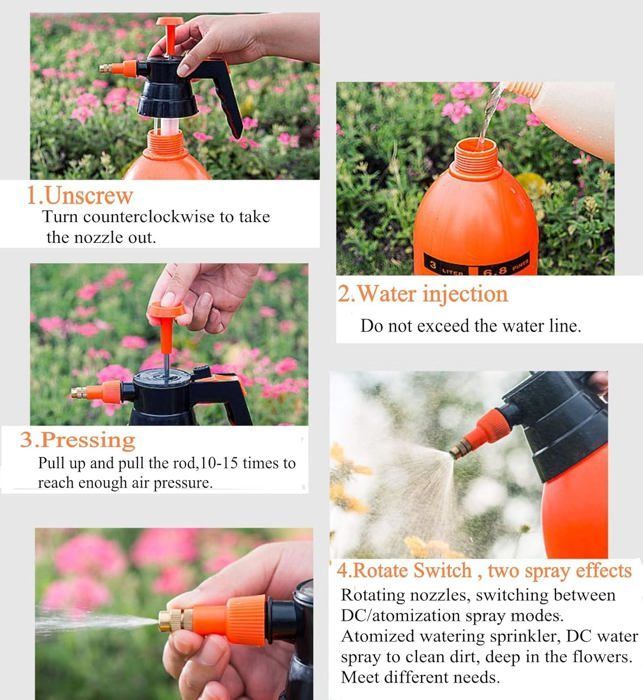 1.Unscrew
Turn counterclockwise to take the nozzle out.

3 LITER 6.8 PINTS

2.Water injection
Do not exceed the water line.

3.Pressing
Pull up and pull the rod,10-15 times to reach enough air pressure.

4.Rotate Switch , two spray effects
Rotating nozzles, switching between DC/atomization spray modes. Atomized watering sprinkler, DC water spray to clean dirt, deep in the flowers. Meet different needs.