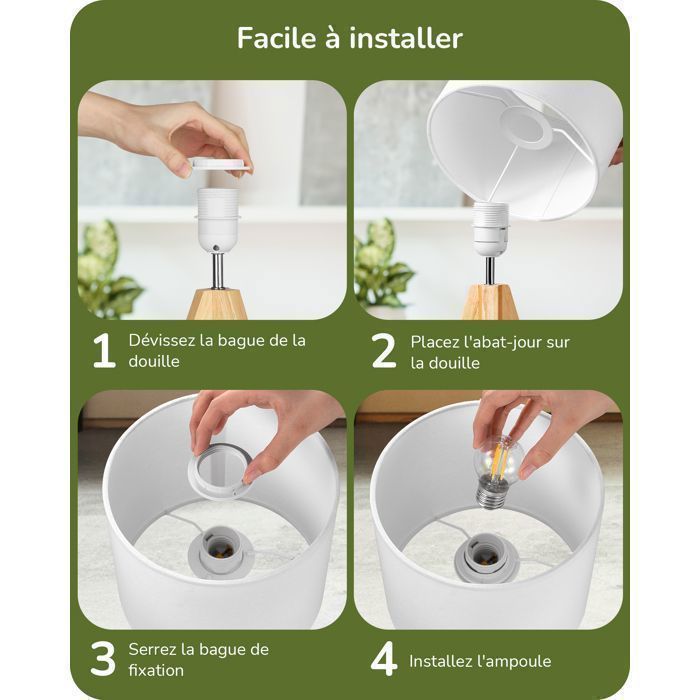 Facile à installer

1 Dévissez la bague de la douille

2 Placez l'abat-jour sur la douille

3 Serrez la bague de fixation

4 Installez l'ampoule