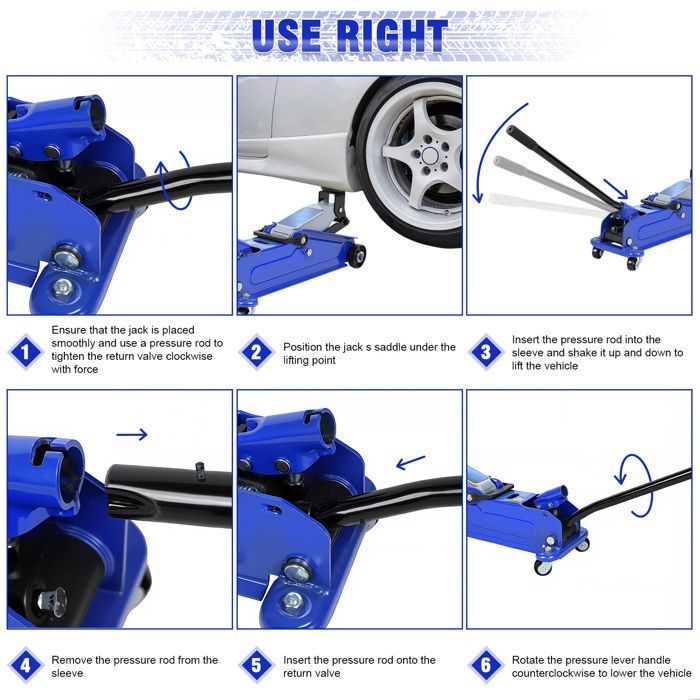 USE RIGHT

1 Ensure that the jack is placed smoothly and use a pressure rod to tighten the return valve clockwise with force

2 Position the jack s saddle under the lifting point

3 Insert the pressure rod into the sleeve and shake it up and down to lift the vehicle

4 Remove the pressure rod from the sleeve

5 Insert the pressure rod onto the return valve

6 Rotate the pressure lever handle counterclockwise to lower the vehicle