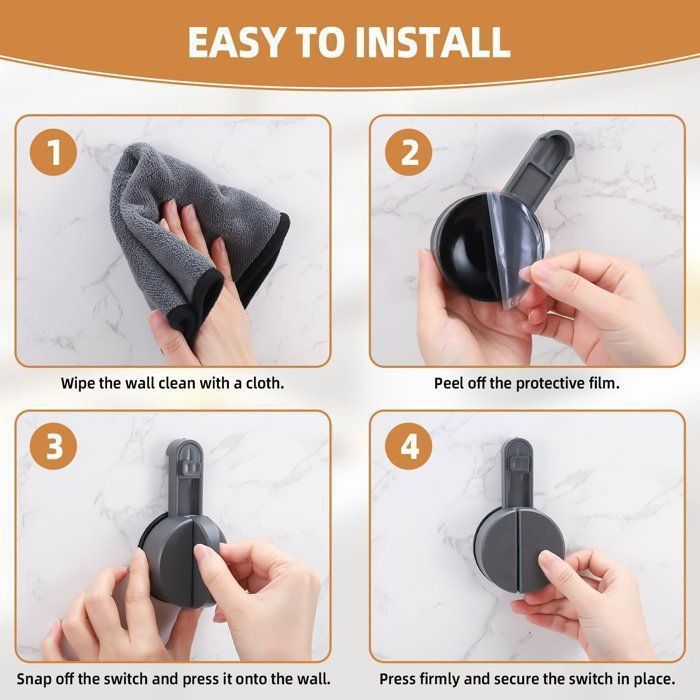 EASY TO INSTALL

1

Wipe the wall clean with a cloth.

2

Peel off the protective film.

3

Snap off the switch and press it onto the wall.

4

Press firmly and secure the switch in place.