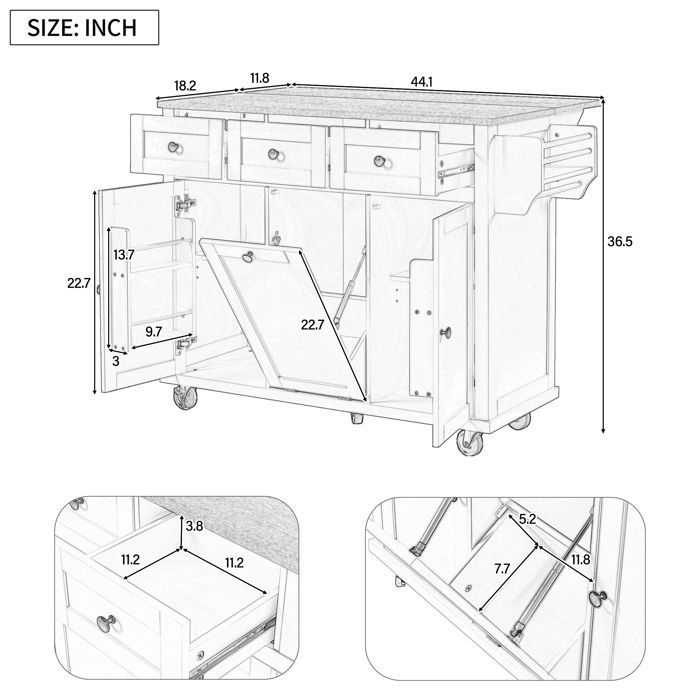 SIZE: INCH

18.2
11.8
44.1
36.5
22.7
13.7
9.7
3
22.7

3.8
11.2
11.2

5.2
7.7
11.8