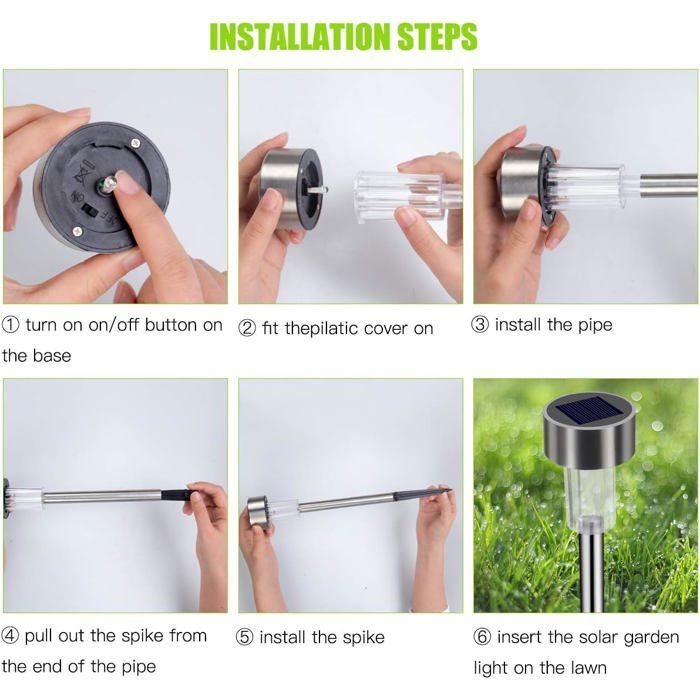 INSTALLATION STEPS

① turn on on/off button on the base

② fit thepilatic cover on

③ install the pipe

④ pull out the spike from the end of the pipe

⑤ install the spike

⑥ insert the solar garden light on the lawn