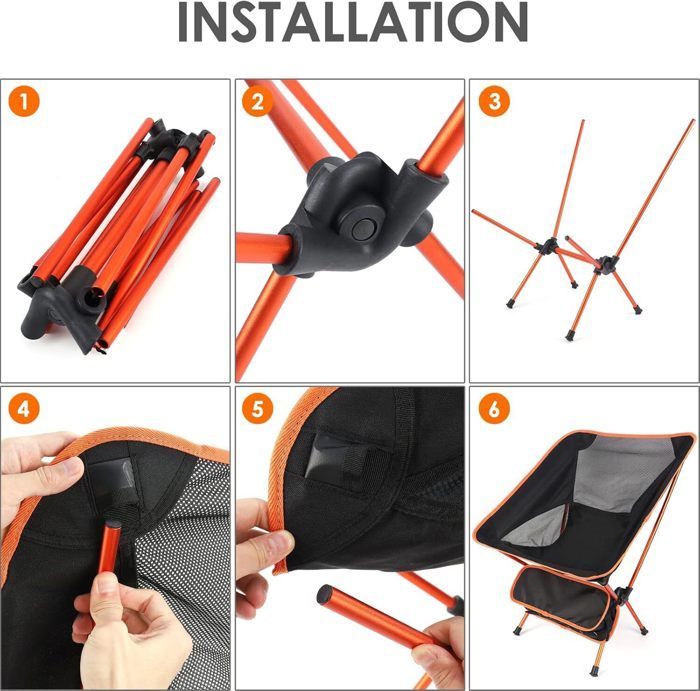 INSTALLATION

1

2

3

4

5

6