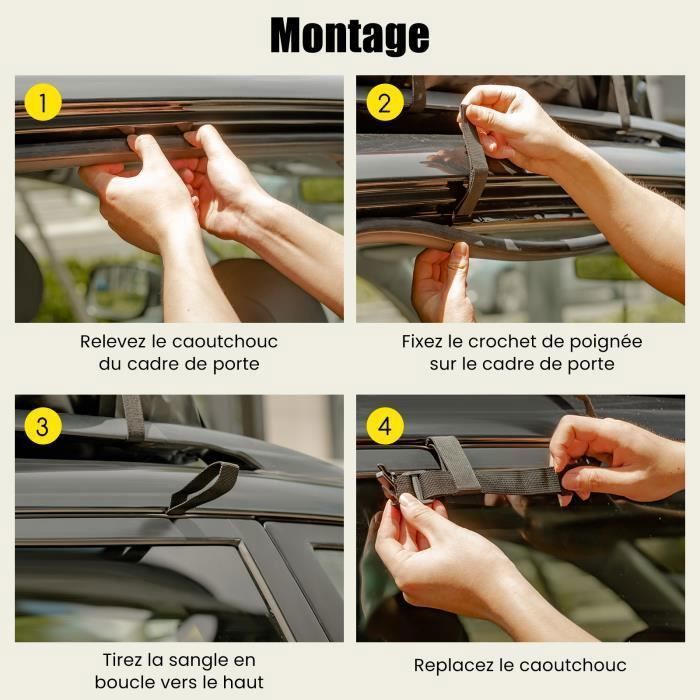 Montage

1

Relevez le caoutchouc du cadre de porte

2

Fixez le crochet de poignée sur le cadre de porte

3

Tirez la sangle en boucle vers le haut

4

Replacez le caoutchouc