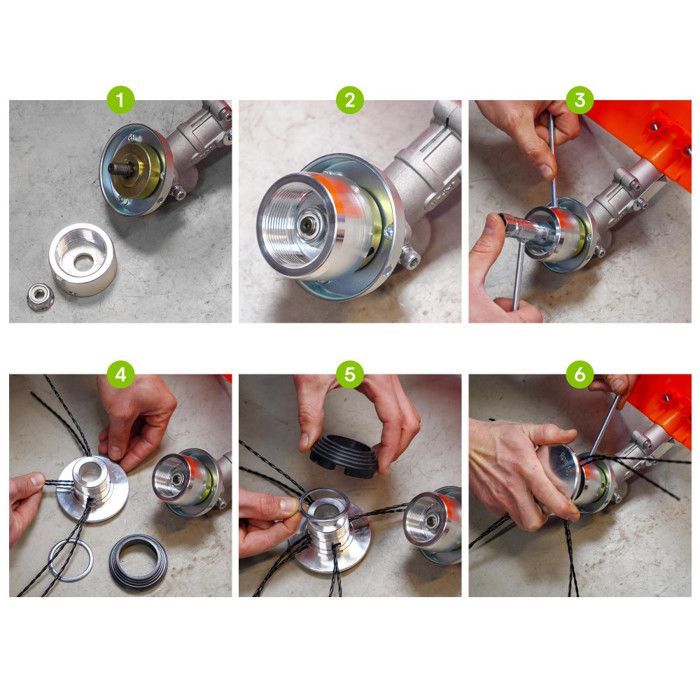 1
2
3
4
5
6