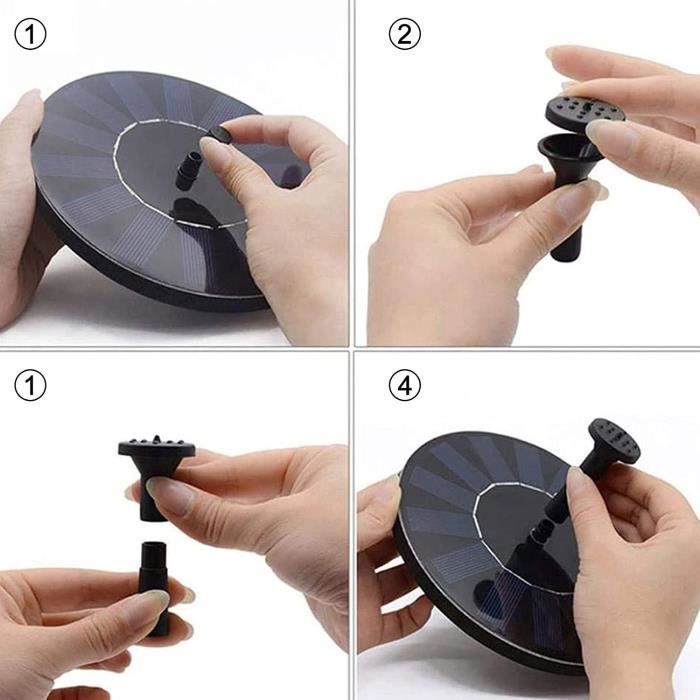 ①

②

①

④