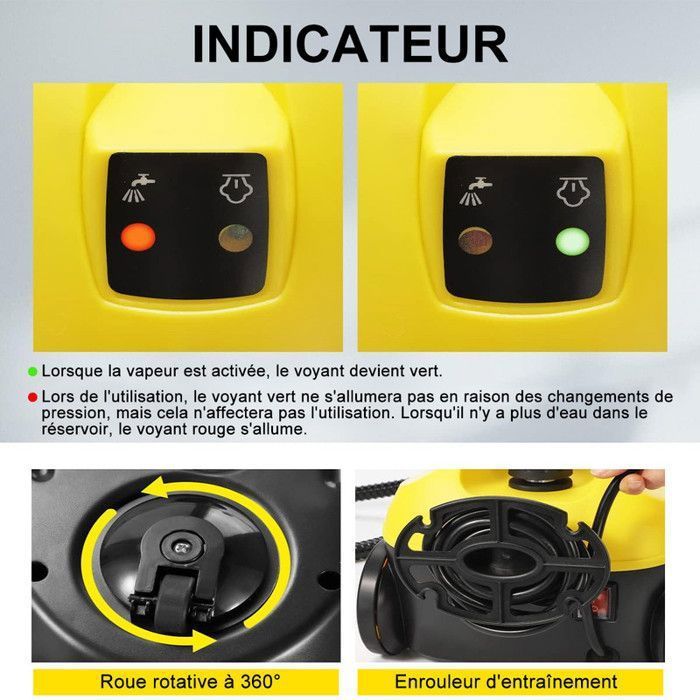 INDICATEUR

Lorsque la vapeur est activée, le voyant devient vert.

Lors de l'utilisation, le voyant vert ne s'allumera pas en raison des changements de pression, mais cela n'affectera pas l'utilisation. Lorsqu'il n'y a plus d'eau dans le réservoir, le voyant rouge s'allume.

Roue rotative à 360°

Enrouleur d'entraînement