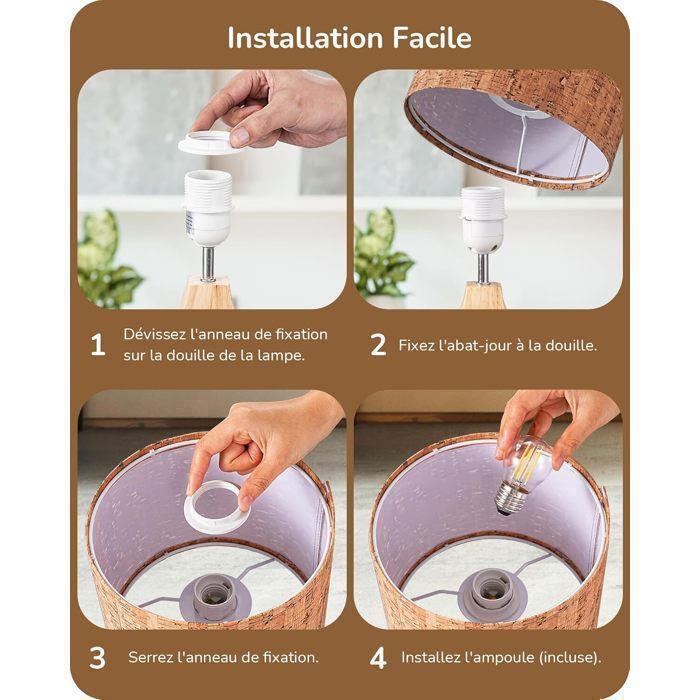 Installation Facile

1 Dévissez l'anneau de fixation sur la douille de la lampe.

2 Fixez l'abat-jour à la douille.

3 Serrez l'anneau de fixation.

4 Installez l'ampoule (incluse).