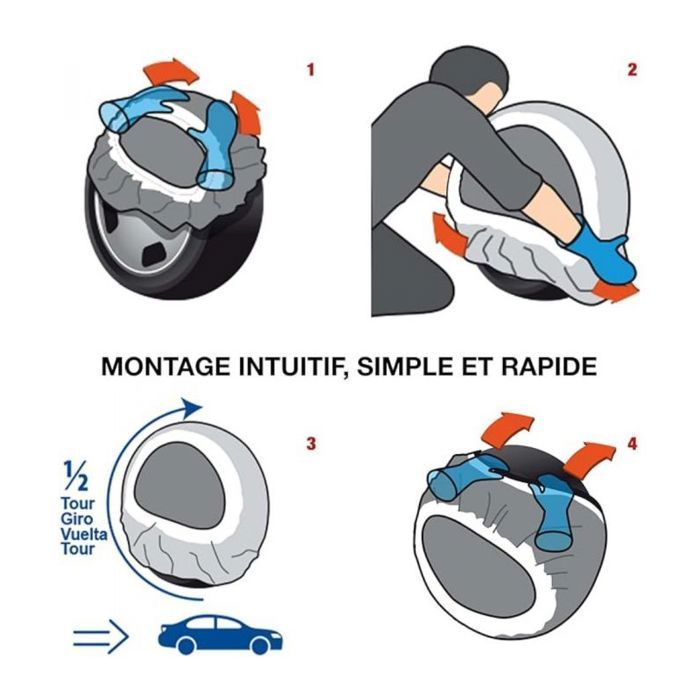 1

2

MONTAGE INTUITIF, SIMPLE ET RAPIDE

$\frac{1}{2}$
Tour
Giro
Vuelta
Tour

3

4