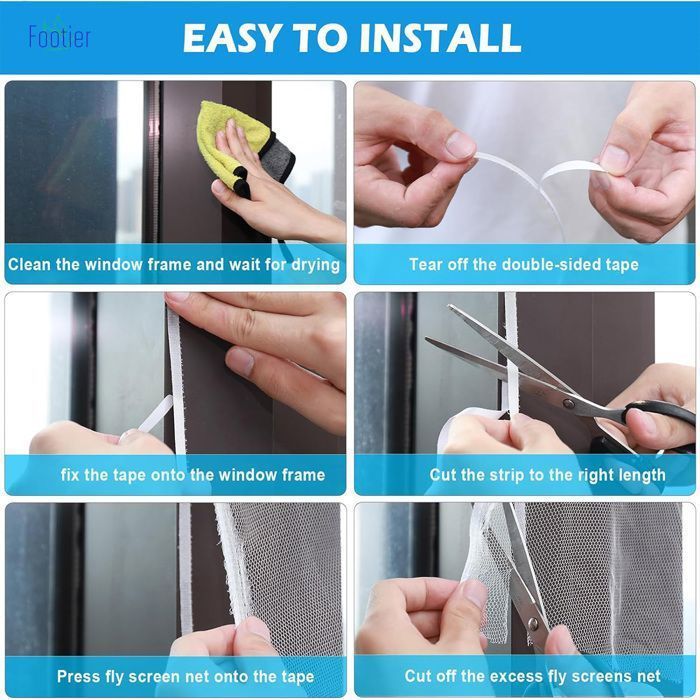 Footier

EASY TO INSTALL

Clean the window frame and wait for drying

Tear off the double-sided tape

fix the tape onto the window frame

Cut the strip to the right length

Press fly screen net onto the tape

Cut off the excess fly screens net