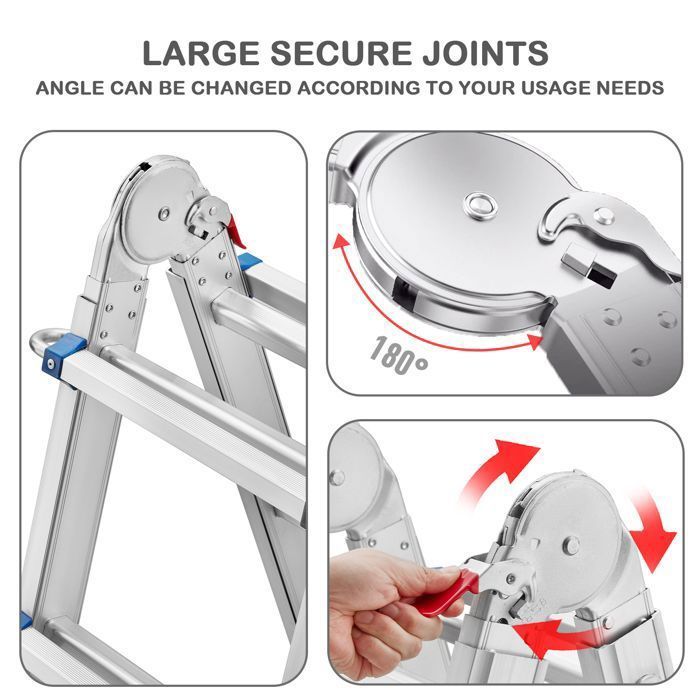 LARGE SECURE JOINTS
ANGLE CAN BE CHANGED ACCORDING TO YOUR USAGE NEEDS

180°