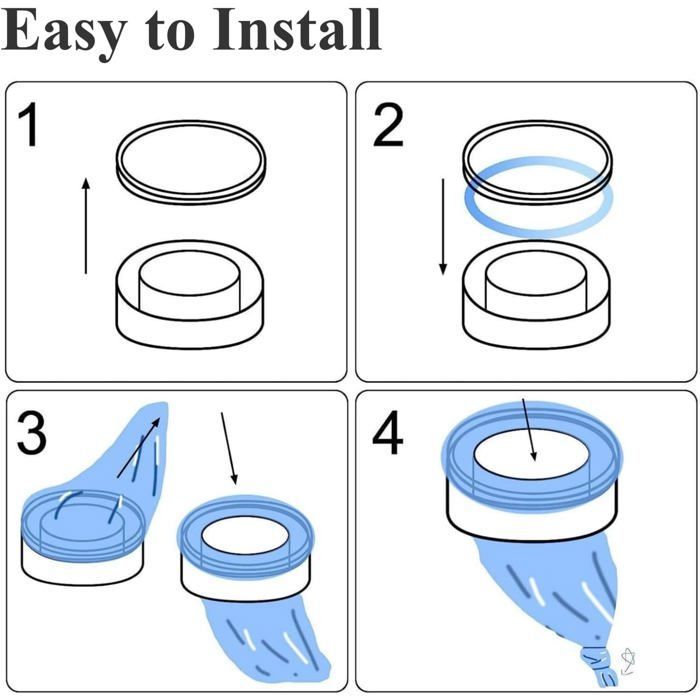 Easy to Install

1

2

3

4