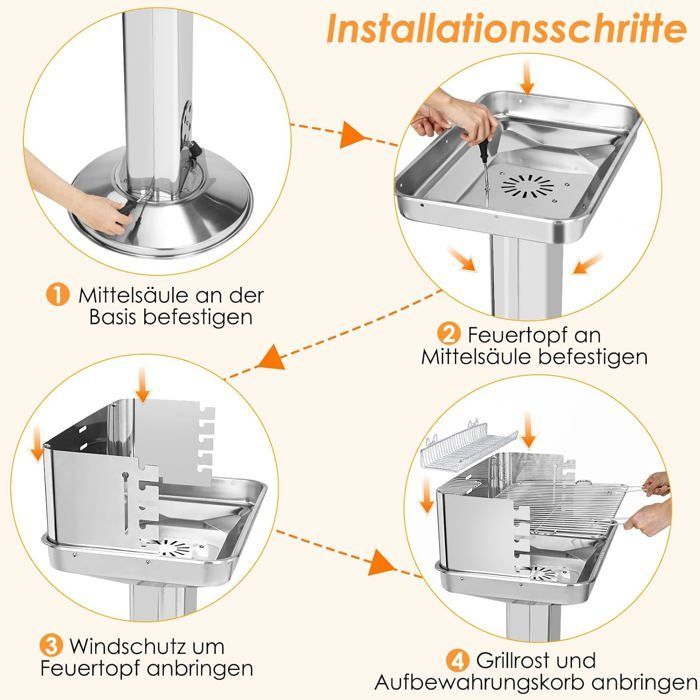 Installationsschritte

1 Mittelsäule an der Basis befestigen

2 Feuertopf an Mittelsäule befestigen

3 Windschutz um Feuertopf anbringen

4 Grillrost und Aufbewahrungskorb anbringen