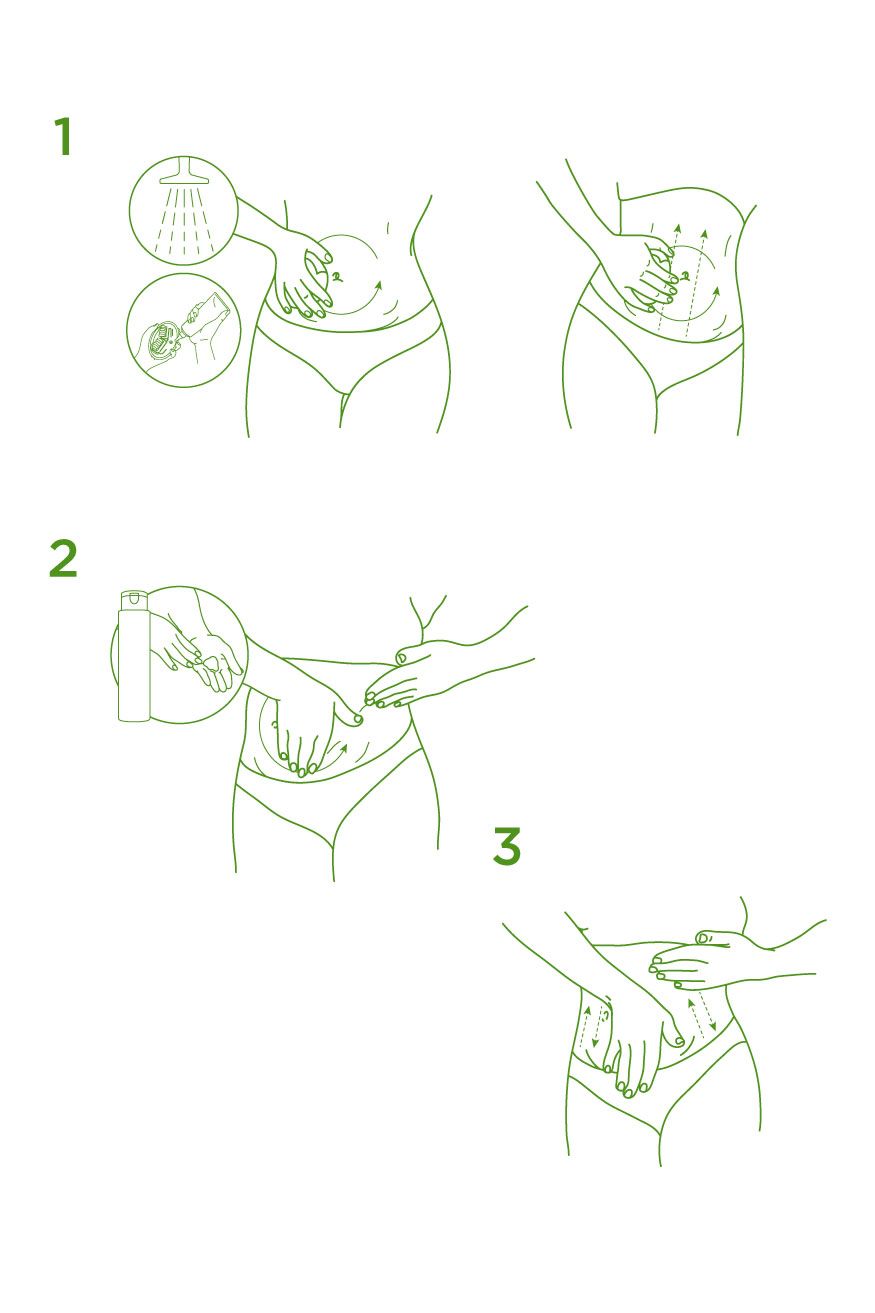 1

2

3