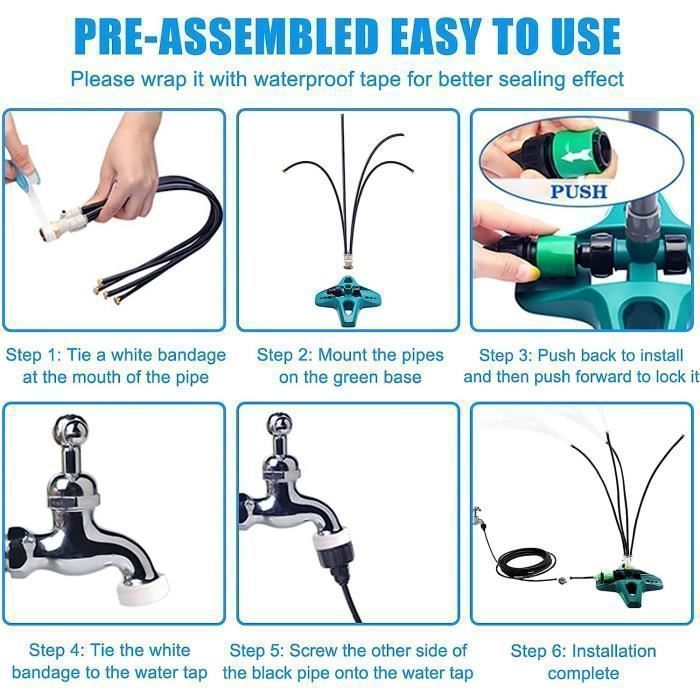 PRE-ASSEMBLED EASY TO USE

Please wrap it with waterproof tape for better sealing effect

PUSH

Step 1: Tie a white bandage at the mouth of the pipe

Step 2: Mount the pipes on the green base

Step 3: Push back to install and then push forward to lock it

Step 4: Tie the white bandage to the water tap

Step 5: Screw the other side of the black pipe onto the water tap

Step 6: Installation complete