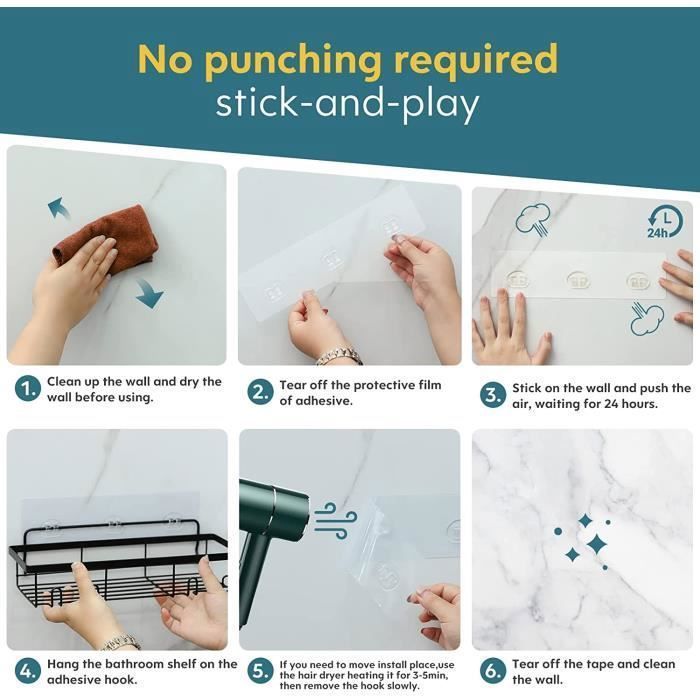 No punching required
stick-and-play

24h

1. Clean up the wall and dry the wall before using.

2. Tear off the protective film of adhesive.

3. Stick on the wall and push the air, waiting for 24 hours.

4. Hang the bathroom shelf on the adhesive hook.

5. If you need to move install place,use the hair dryer heating it for 3-5min, then remove the hook slowly.

6. Tear off the tape and clean the wall.