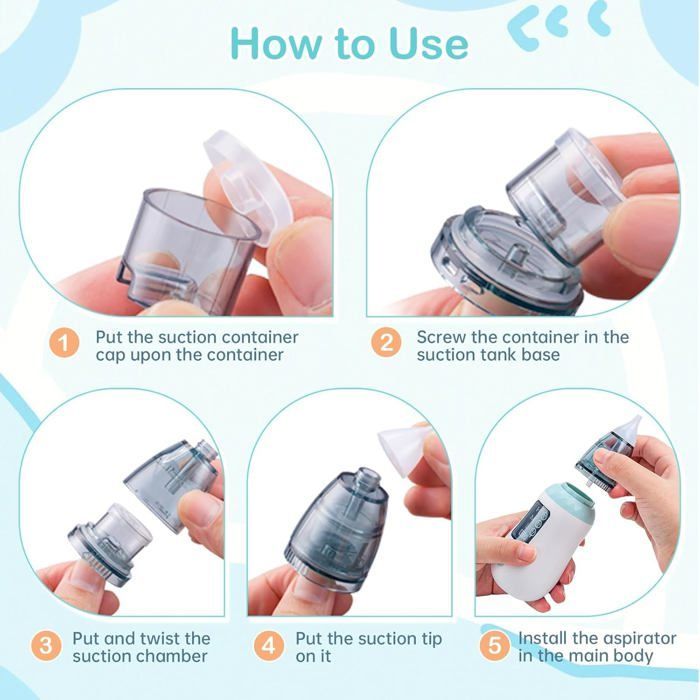 How to Use

1 Put the suction container cap upon the container

2 Screw the container in the suction tank base

3 Put and twist the suction chamber

4 Put the suction tip on it

5 Install the aspirator in the main body