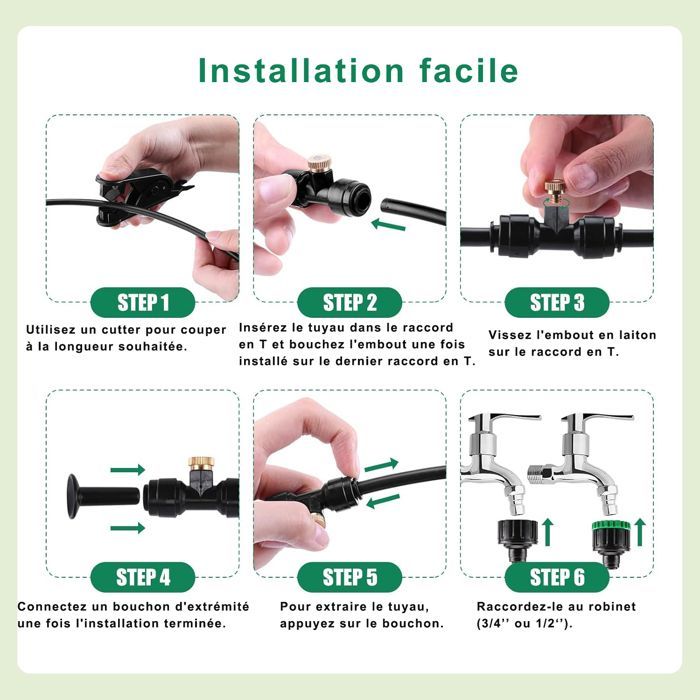 Installation facile

STEP 1

Utilisez un cutter pour couper à la longueur souhaitée.

STEP 2

Insérez le tuyau dans le raccord en T et bouchez l'embout une fois installé sur le dernier raccord en T.

STEP 3

Vissez l'embout en laiton sur le raccord en T.

STEP 4

Connectez un bouchon d'extrémité une fois l'installation terminée.

STEP 5

Pour extraire le tuyau, appuyez sur le bouchon.

STEP 6

Raccordez-le au robinet (3/4'' ou 1/2'').