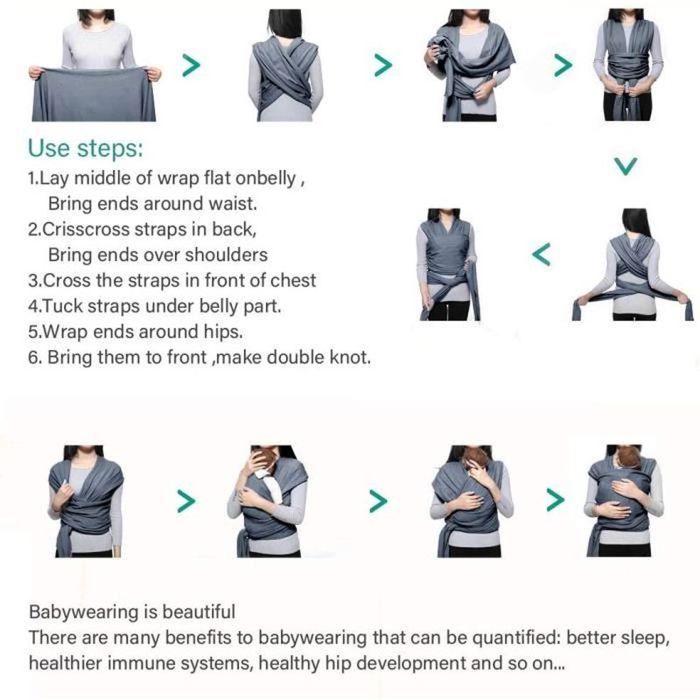 Use steps:
1.Lay middle of wrap flat onbelly ,
Bring ends around waist.
2.Crisscross straps in back,
Bring ends over shoulders
3.Cross the straps in front of chest
4.Tuck straps under belly part.
5.Wrap ends around hips.
6. Bring them to front ,make double knot.

Babywearing is beautiful
There are many benefits to babywearing that can be quantified: better sleep, healthier immune systems, healthy hip development and so on...