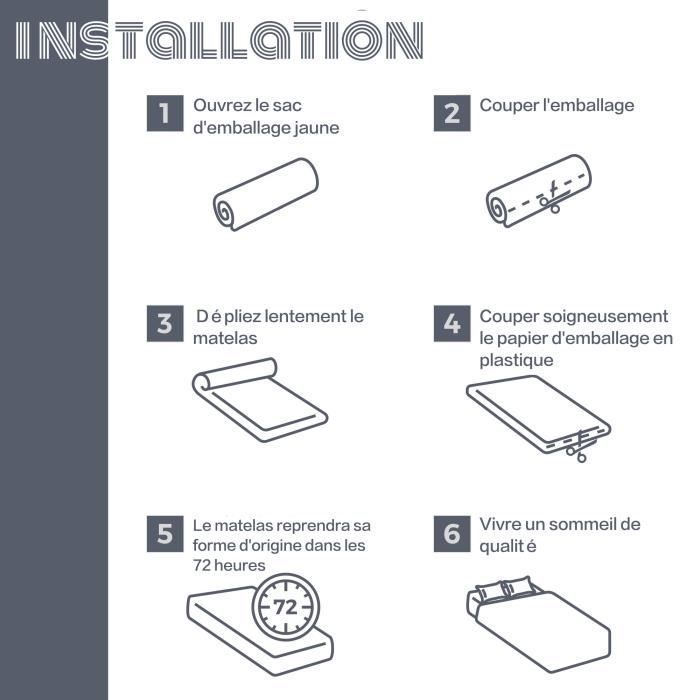 INSTALLATION

1 Ouvrez le sac d'emballage jaune

2 Couper l'emballage

3 D é pliez lentement le matelas

4 Couper soigneusement le papier d'emballage en plastique

5 Le matelas reprendra sa forme d'origine dans les 72 heures

72

6 Vivre un sommeil de qualit é