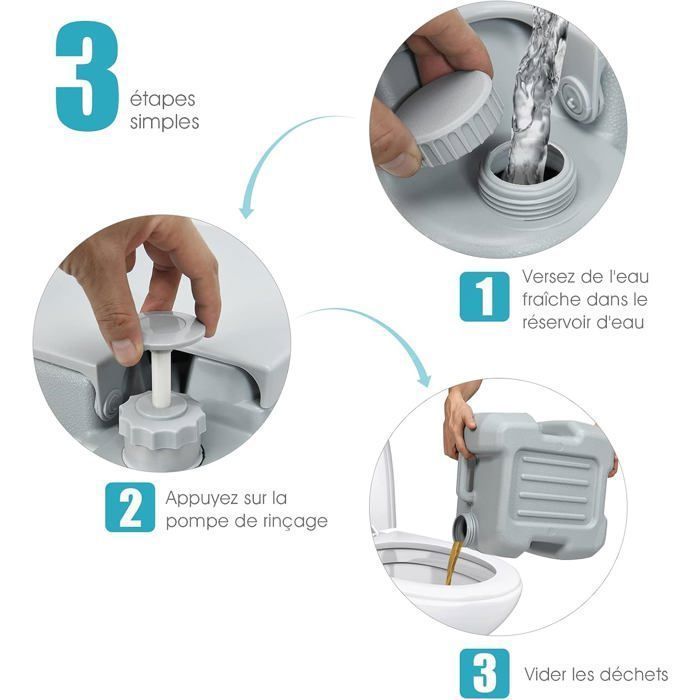 3 étapes simples

1 Versez de l'eau fraîche dans le réservoir d'eau

2 Appuyez sur la pompe de rinçage

3 Vider les déchets